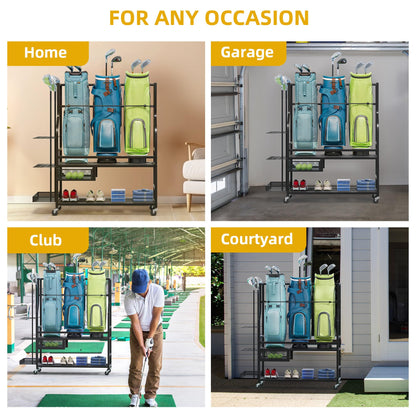 FOR ANY OCCASION

Home

Garage

Club

Courtyard