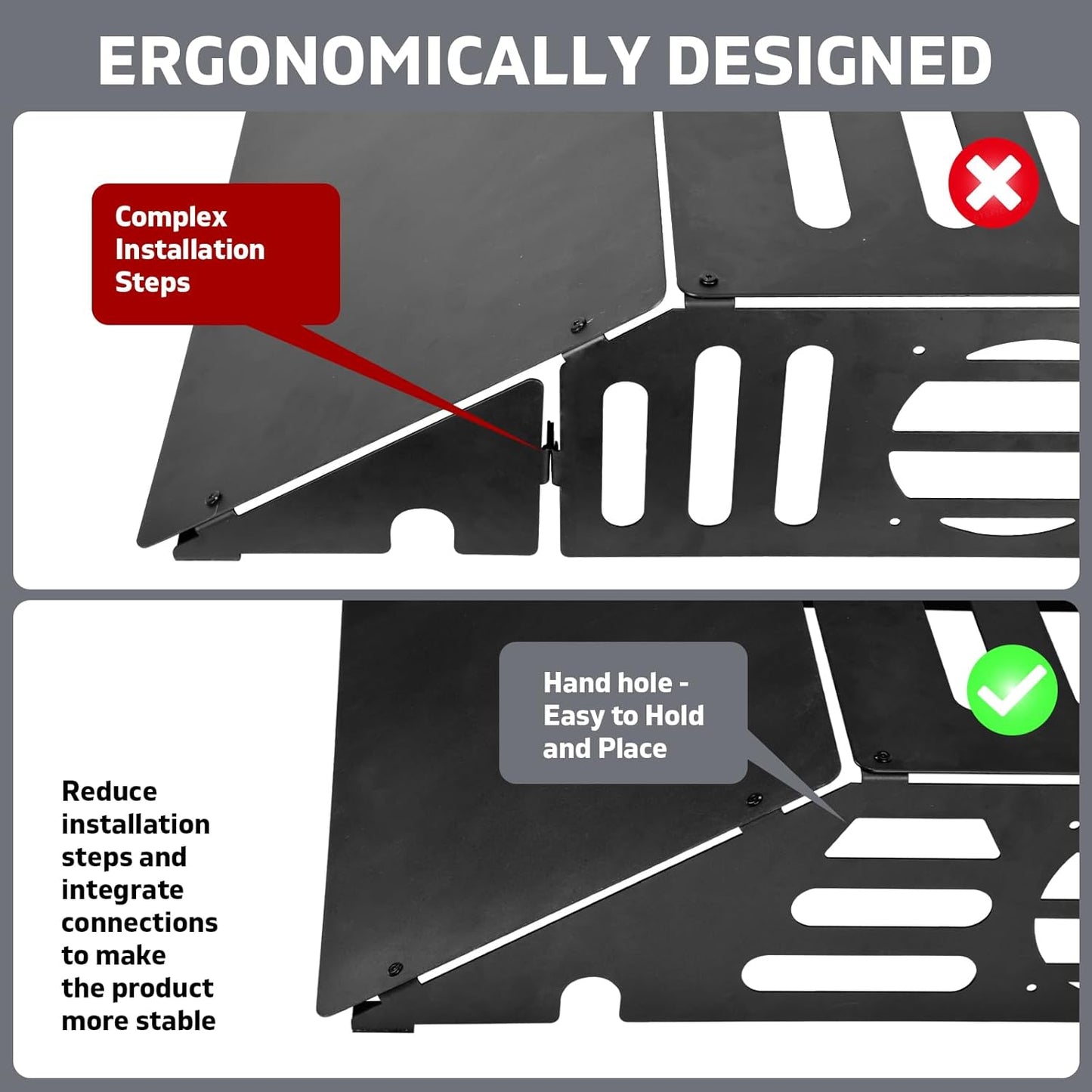 ERGONOMICALLY DESIGNED

Complex Installation Steps

Hand hole - Easy to Hold and Place

Reduce installation steps and integrate connections to make the product more stable