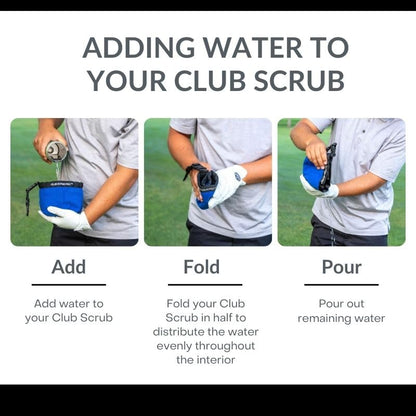 ADDING WATER TO YOUR CLUB SCRUB

Add

Add water to your Club Scrub

Fold

Fold your Club Scrub in half to distribute the water evenly throughout the interior

Pour

Pour out remaining water