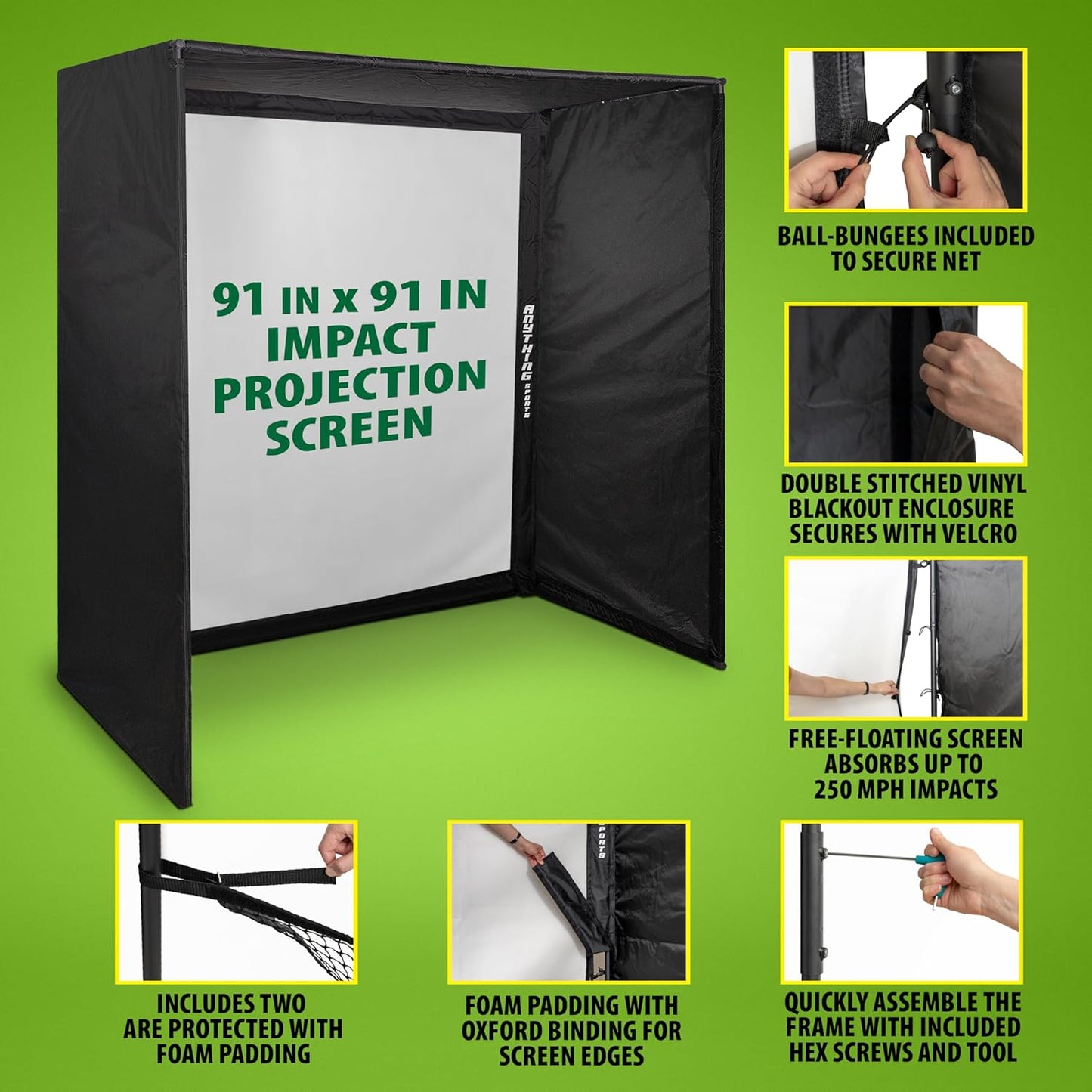 91 IN x 91 IN
IMPACT
PROJECTION
SCREEN

ANYTHING SPORTS

BALL-BUNGEES INCLUDED TO SECURE NET

DOUBLE STITCHED VINYL BLACKOUT ENCLOSURE SECURES WITH VELCRO

FREE-FLOATING SCREEN ABSORBS UP TO 250 MPH IMPACTS

INCLUDES TWO ARE PROTECTED WITH FOAM PADDING

SPORTS

FOAM PADDING WITH OXFORD BINDING FOR SCREEN EDGES

QUICKLY ASSEMBLE THE FRAME WITH INCLUDED HEX SCREWS AND TOOL